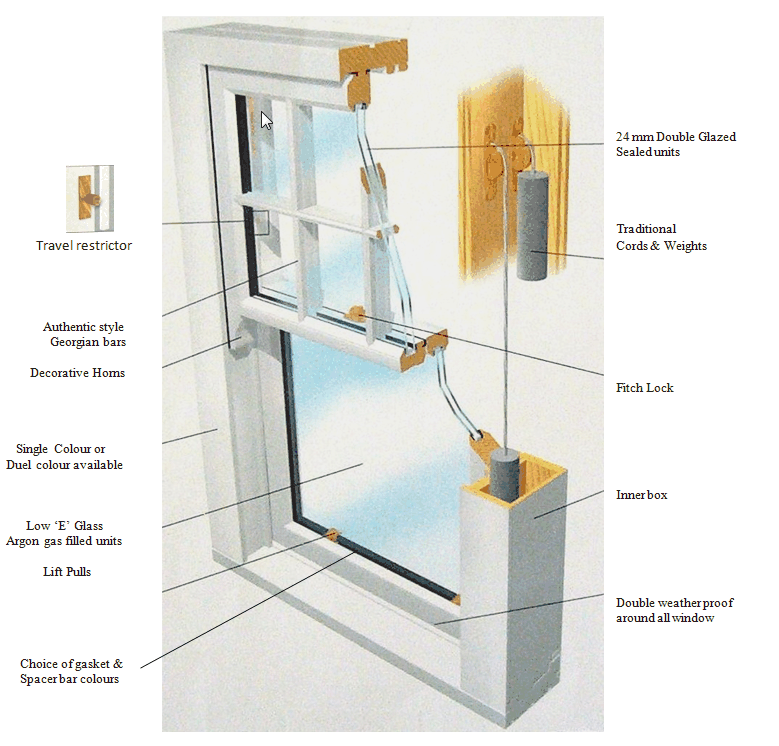 Travel restrictor

Authentic style Georgian bars

Decorative Horns

Single Colour or Duel colour available

Low 'E' Glass Argon gas filled units

Lift Pulls

Choice of gasket & Spacer bar colours

24 mm Double Glazed Sealed units

Traditional Cords & Weights

Fitch Lock

Inner box

Double weather proof around all window